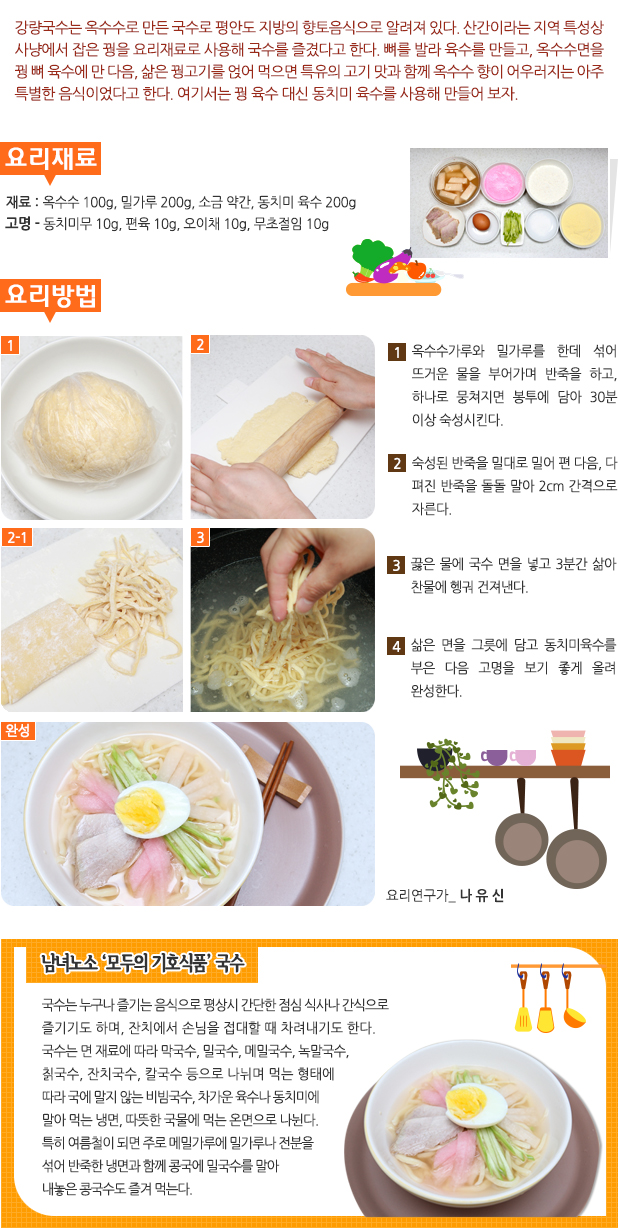 강량국수는 옥수수로 만든 국수로 평안도 지방의 향토음식으로 알려져 있다. 산간이라는 지역 특성상 사냥에서 잡은 꿩을 요리재료로 사용해 국수를 즐겼다고 한다. 뼈를 발라 육수를 만들고, 옥수수면을 꿩 뼈 육수에 만 다음, 삶은 꿩고기를 얹어 먹으면 특유의 고기 맛과 함께 옥수수 향이 어우러지는 아주 특별한 음식이었다고 한다. 여기서는 꿩 육수 대신 동치미 육수를 사용해 만들어 보자.

요리재료

재료 : 옥수수 100g, 밀가루 200g, 소금 약간, 동치미 육수 200g
고명 - 동치미무 10g, 편육 10g, 오이채 10g, 무초절임 10g

요리방법

1

2

2-1

3

완성

1 옥수수가루와 밀가루를 한데 섞어 뜨거운 물을 부어가며 반죽을 하고, 하나로 뭉쳐지면 봉투에 담아 30분 이상 숙성시킨다.

2 숙성된 반죽을 밀대로 밀어 편 다음, 다 펴진 반죽을 돌돌 말아 2cm 간격으로 자른다.

3 끓은 물에 국수 면을 넣고 3분간 삶아 찬물에 헹궈 건져낸다.

4 삶은 면을 그릇에 담고 동치미육수를 부은 다음 고명을 보기 좋게 올려 완성한다.

요리연구가_ 나 유 신

남녀노소 '모두의 기호식품' 국수

국수는 누구나 즐기는 음식으로 평상시 간단한 점심 식사나 간식으로 즐기기도 하며, 잔치에서 손님을 접대할 때 차려내기도 한다. 국수는 면 재료에 따라 막국수, 밀국수, 메밀국수, 녹말국수, 칡국수, 잔치국수, 칼국수 등으로 나뉘며 먹는 형태에 따라 국에 말지 않는 비빔국수, 차가운 육수나 동치미에 말아 먹는 냉면, 따뜻한 국물에 먹는 온면으로 나뉜다. 특히 여름철이 되면 주로 메밀가루에 밀가루나 전분을 섞어 반죽한 냉면과 함께 콩국에 밀국수를 말아 내놓은 콩국수도 즐겨 먹는다.